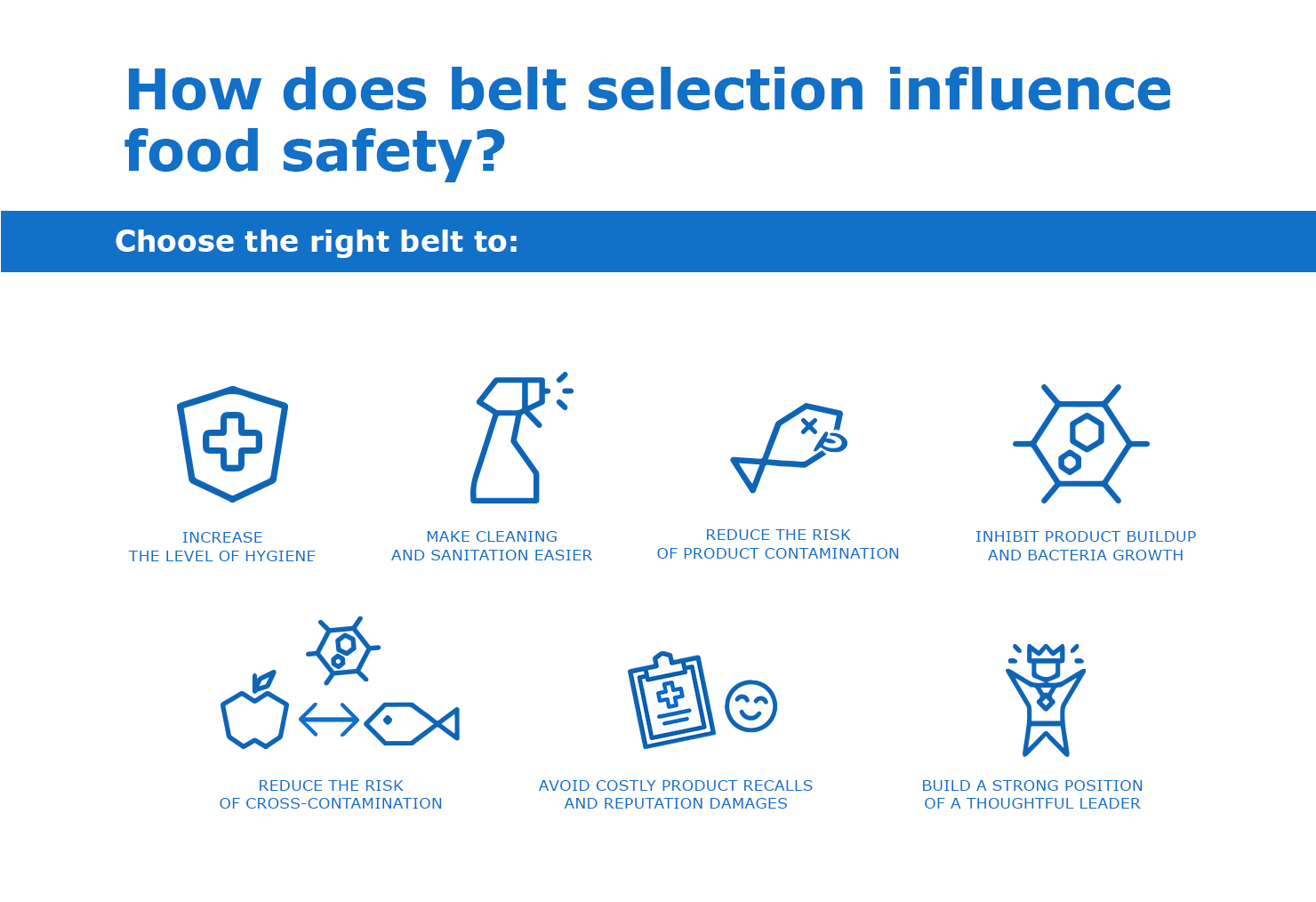 How does belt selection influence food safety?

Choose the right belt to:

INCREASE THE LEVEL OF HYGIENE

MAKE CLEANING AND SANITATION EASIER

REDUCE THE RISK OF PRODUCT CONTAMINATION

INHIBIT PRODUCT BUILDUP AND BACTERIA GROWTH

REDUCE THE RISK OF CROSS-CONTAMINATION

AVOID COSTLY PRODUCT RECALLS AND REPUTATION DAMAGES

BUILD A STRONG POSITION OF A THOUGHTFUL LEADER