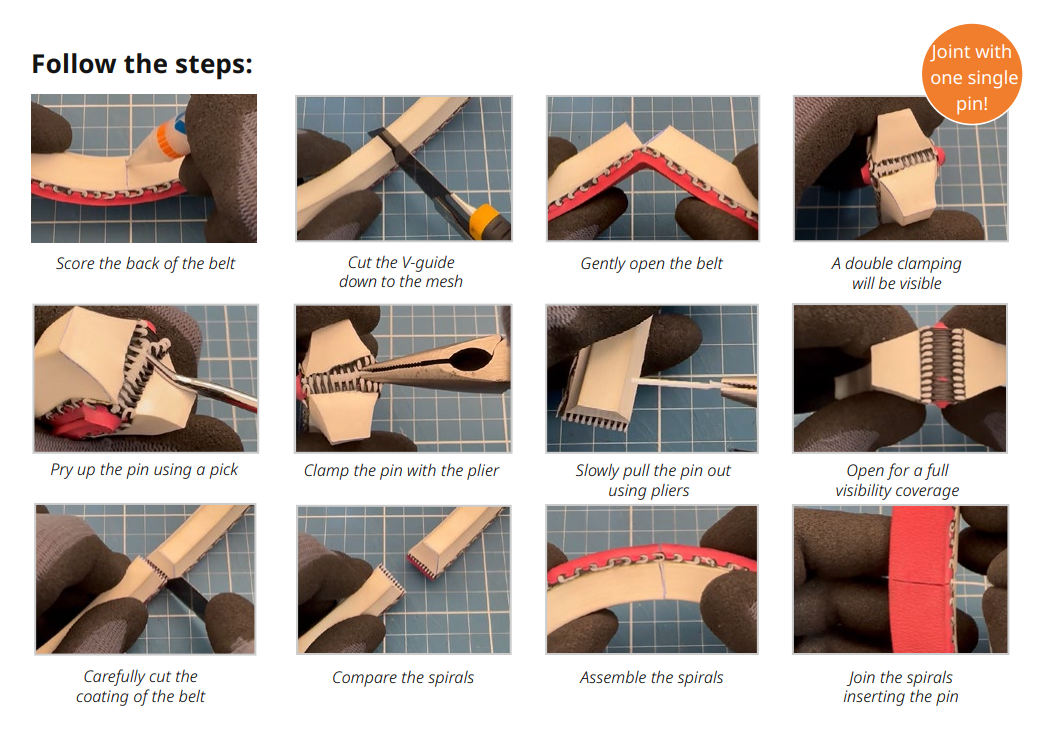 Follow the steps:

Joint with one single pin!

Score the back of the belt

Cut the V-guide down to the mesh

Gently open the belt

A double clamping will be visible

Pry up the pin using a pick

Clamp the pin with the plier

Slowly pull the pin out using pliers

Open for a full visibility coverage

Carefully cut the coating of the belt

Compare the spirals

Assemble the spirals

Join the spirals inserting the pin